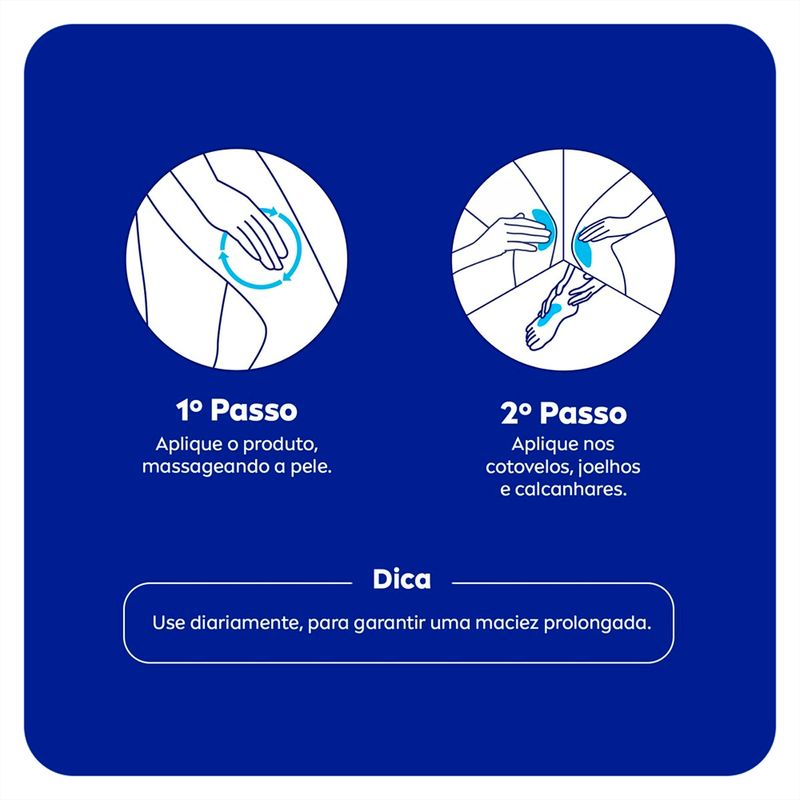 1º Passo
Aplique o produto, massageando a pele.

2º Passo
Aplique nos cotovelos, joelhos e calcanhares.

Dica
Use diariamente, para garantir uma maciez prolongada.