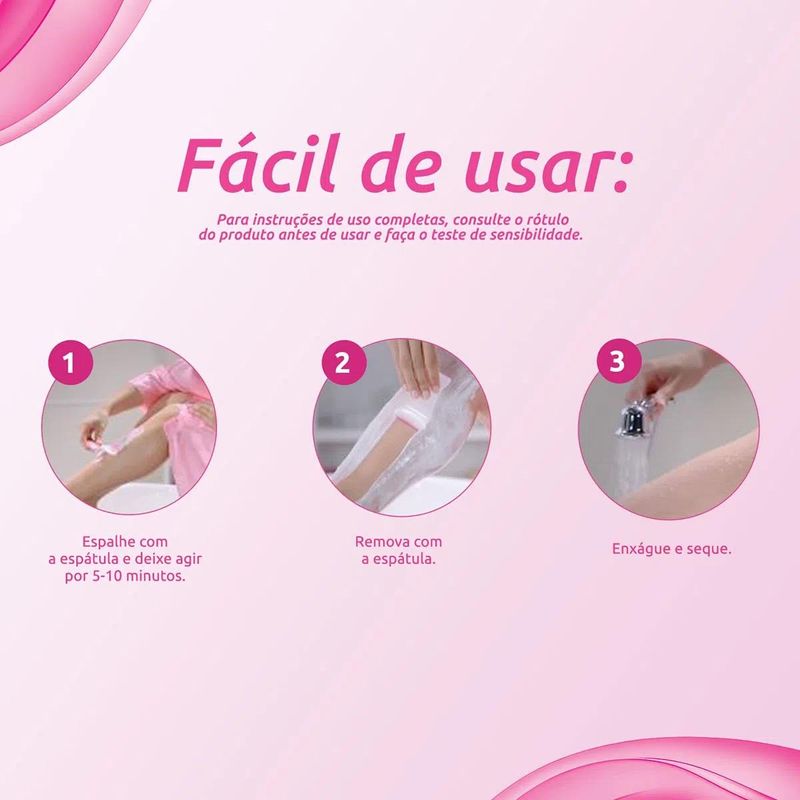 Fácil de usar:

Para instruções de uso completas, consulte o rótulo do produto antes de usar e faça o teste de sensibilidade.

1

Espalhe com a espátula e deixe agir por 5-10 minutos.

2

Remova com a espátula.

3

Enxágue e seque.